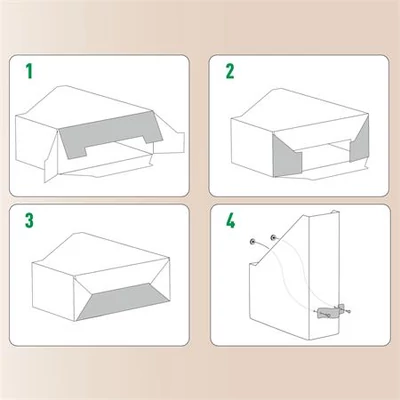 1

2

3

4